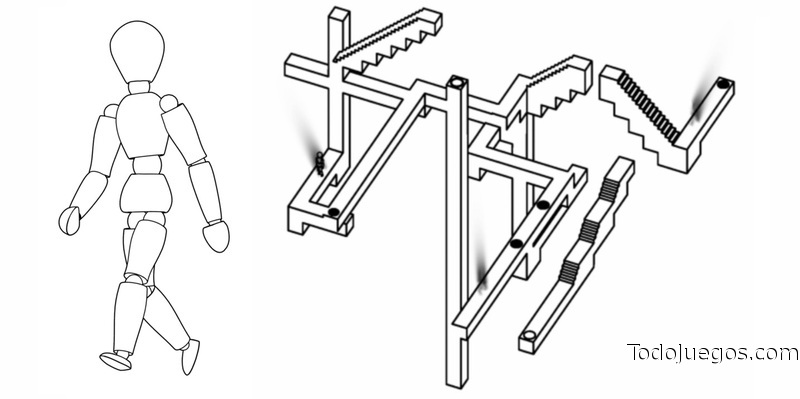 TodoJuegos.com